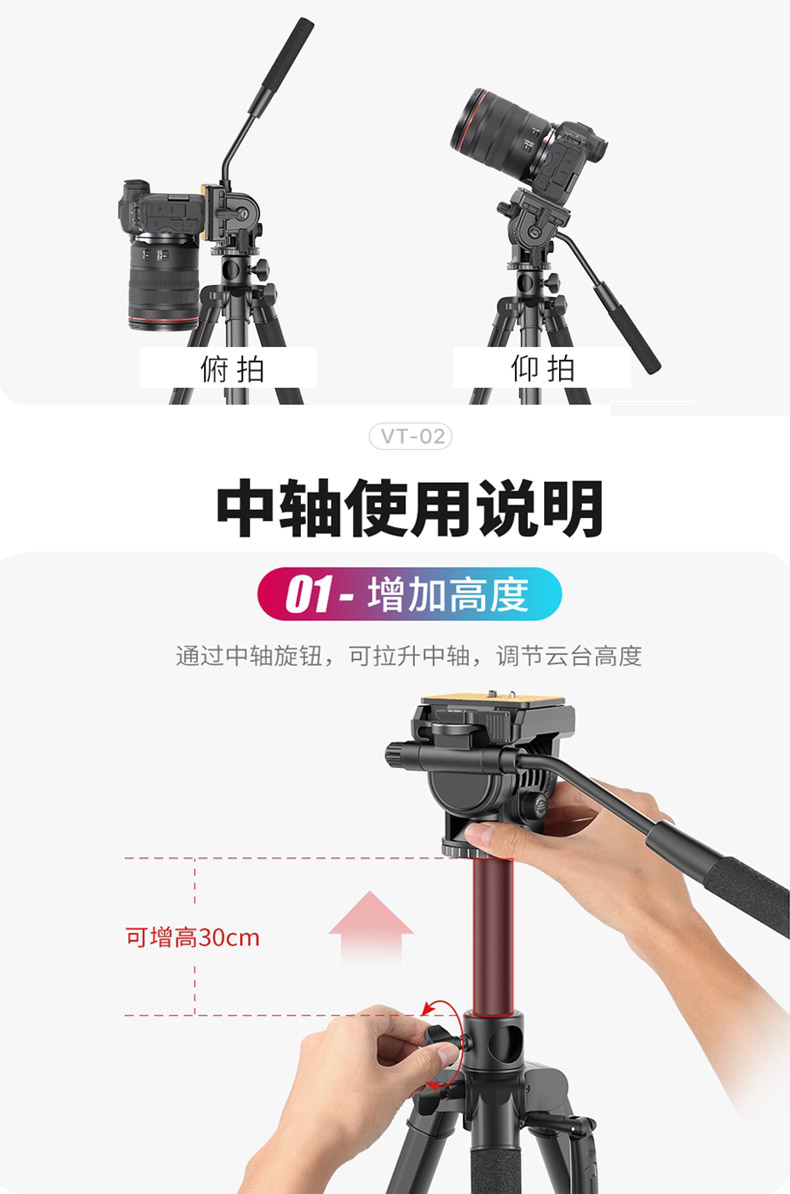 俯拍

仰拍

VT-02

中轴使用说明

01- 增加高度

通过中轴旋钮，可拉升中轴，调节云台高度

可增高30cm