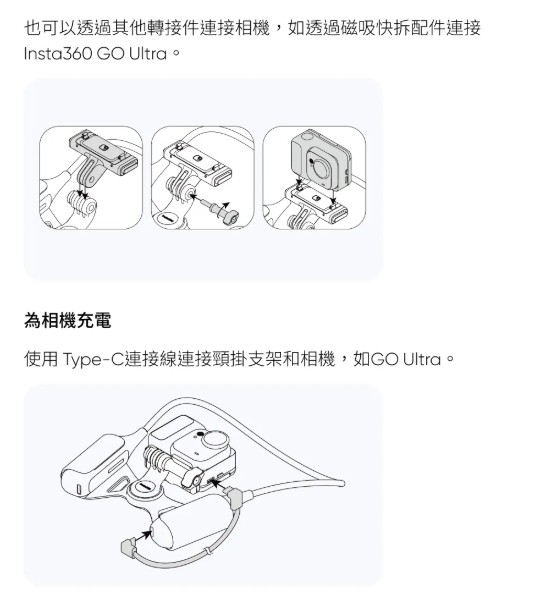 也可以透過其他轉接件連接相機，如透過磁吸快拆配件連接 Insta360 GO Ultra。

為相機充電

使用 Type-C連接線連接頸掛支架和相機，如GO Ultra。