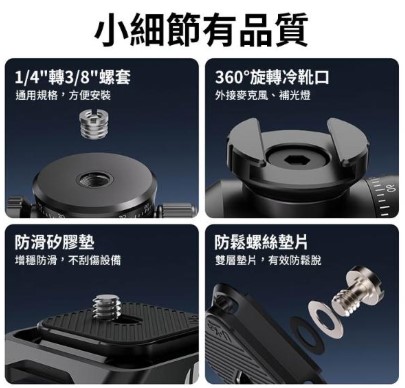 小細節有品質

1/4"轉3/8"螺套
通用規格，方便安裝

360°旋轉冷靴口
外接麥克風、補光燈

防滑矽膠墊
增穩防滑，不刮傷設備

防鬆螺絲墊片
雙層墊片，有效防鬆脫