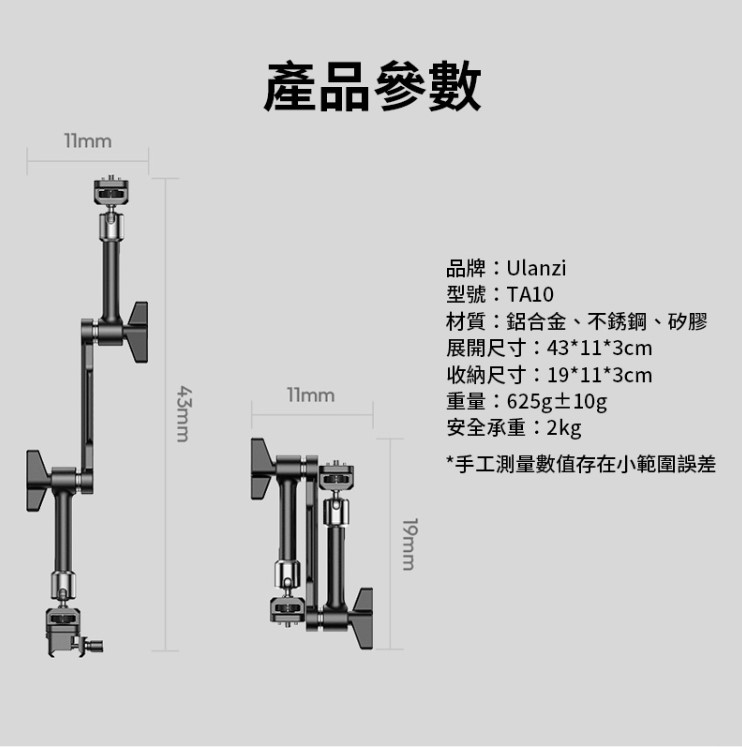 產品參數

11mm

43mm

11mm

19mm

品牌：Ulanzi
型號：TA10
材質：鋁合金、不銹鋼、矽膠
展開尺寸：43*11*3cm
收納尺寸：19*11*3cm
重量：625g±10g
安全承重：2kg

*手工測量數值存在小範圍誤差