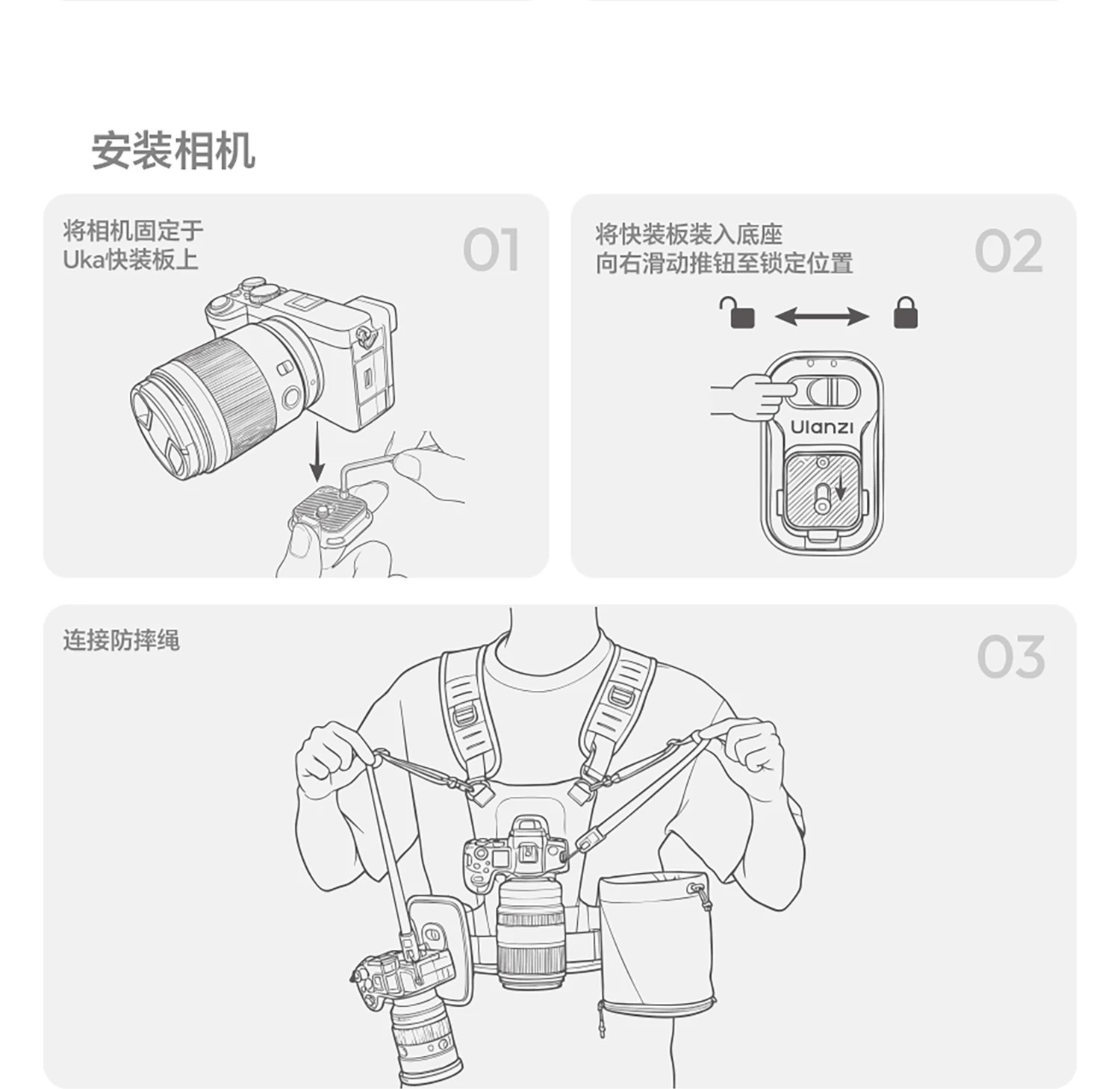 安装相机

将相机固定于
Uka快装板上

01

将快装板装入底座
向右滑动推钮至锁定位置

02

Ulanzi

连接防摔绳

03