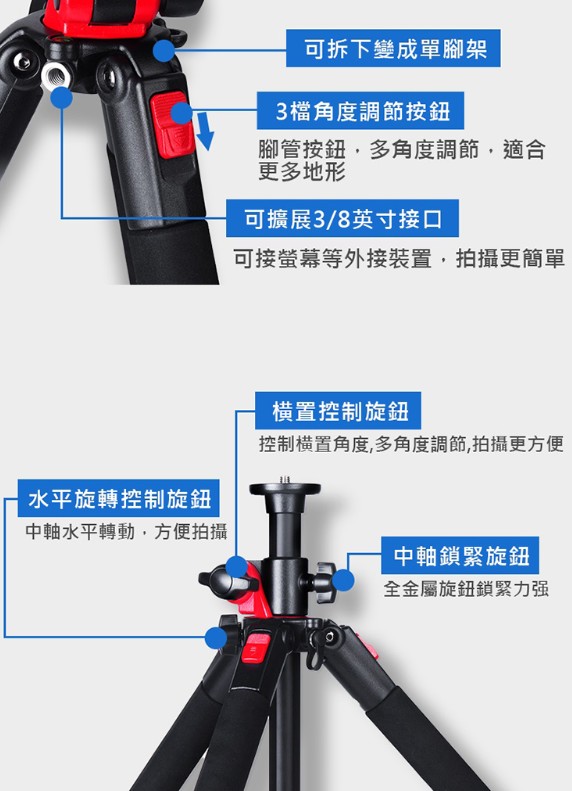 可拆下變成單腳架

3檔角度調節按鈕

腳管按鈕，多角度調節，適合更多地形

可擴展3/8英寸接口

可接螢幕等外接裝置，拍攝更簡單

橫置控制旋鈕

控制橫置角度,多角度調節,拍攝更方便

水平旋轉控制旋鈕

中軸水平轉動，方便拍攝

中軸鎖緊旋鈕

全金屬旋鈕鎖緊力强