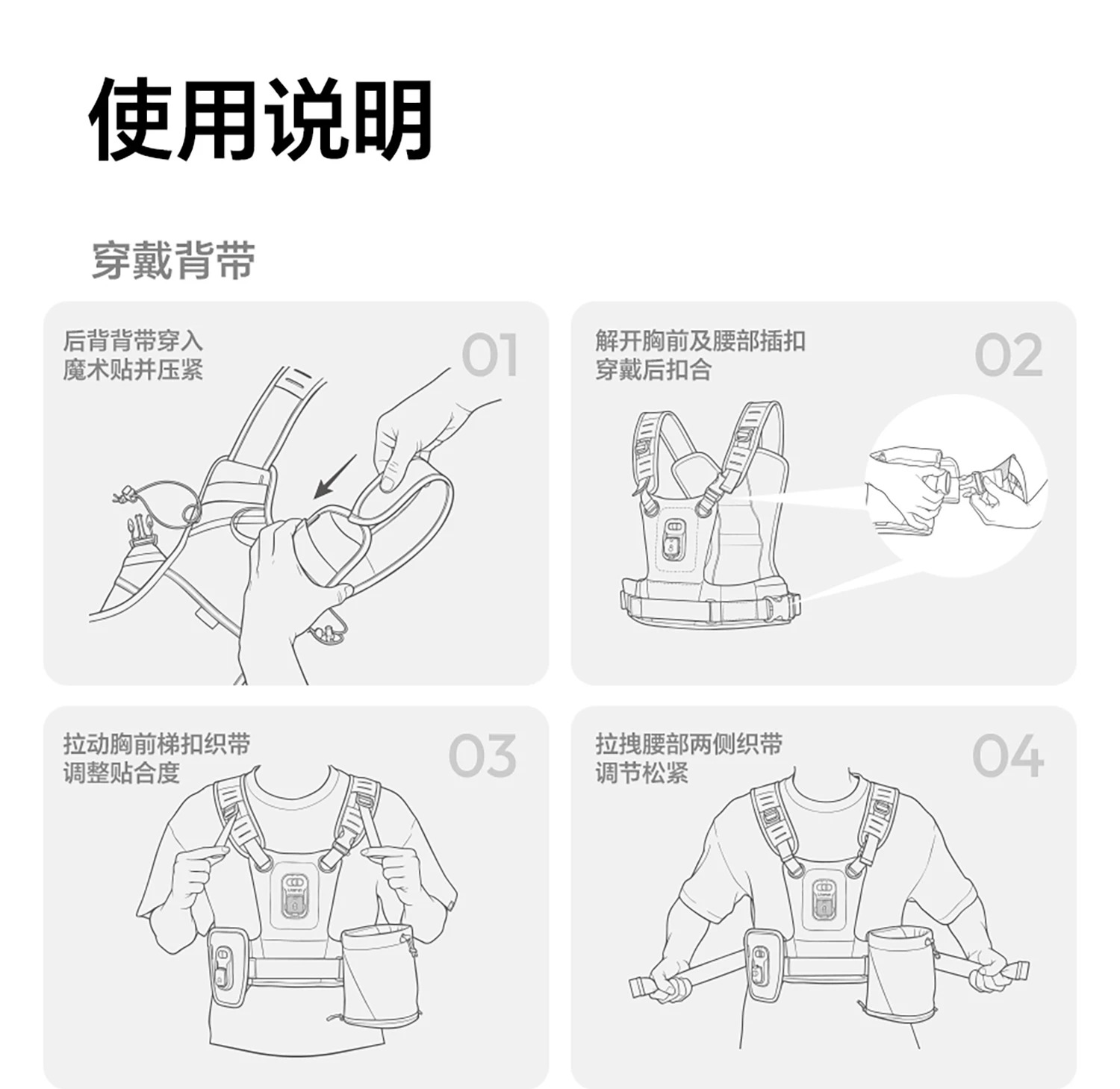 使用说明

穿戴背带

后背背带穿入
魔术贴并压紧

01

解开胸前及腰部插扣
穿戴后扣合

02

拉动胸前梯扣织带
调整贴合度

03

拉拽腰部两侧织带
调节松紧

04