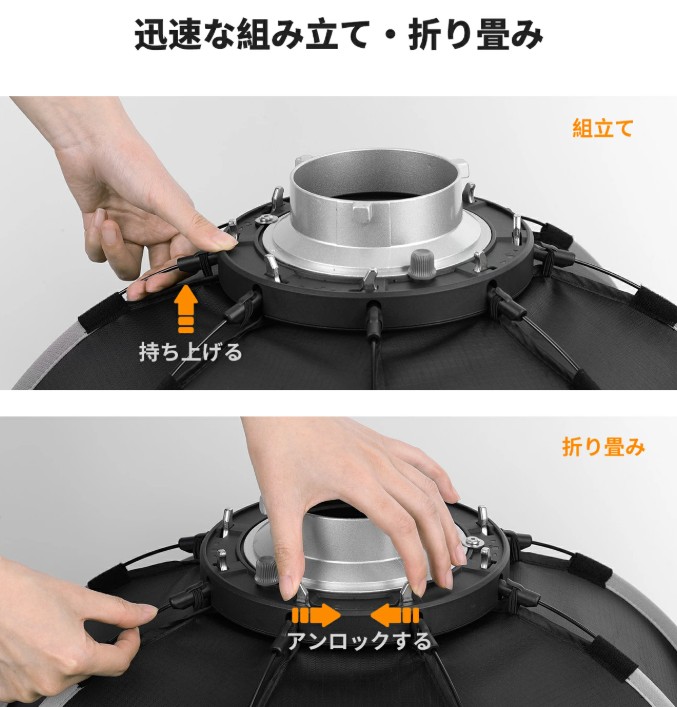 迅速な組み立て・折り畳み

組立て

持ち上げる

折り畳み

アンロックする