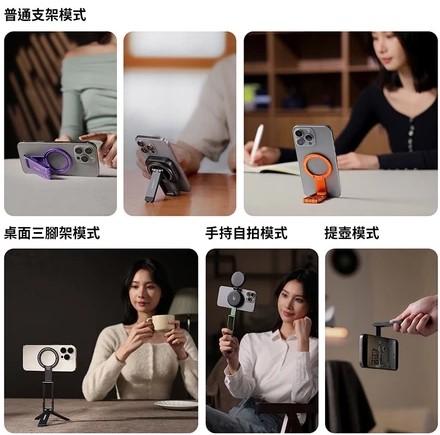 普通支架模式

桌面三腳架模式

手持自拍模式

提壺模式