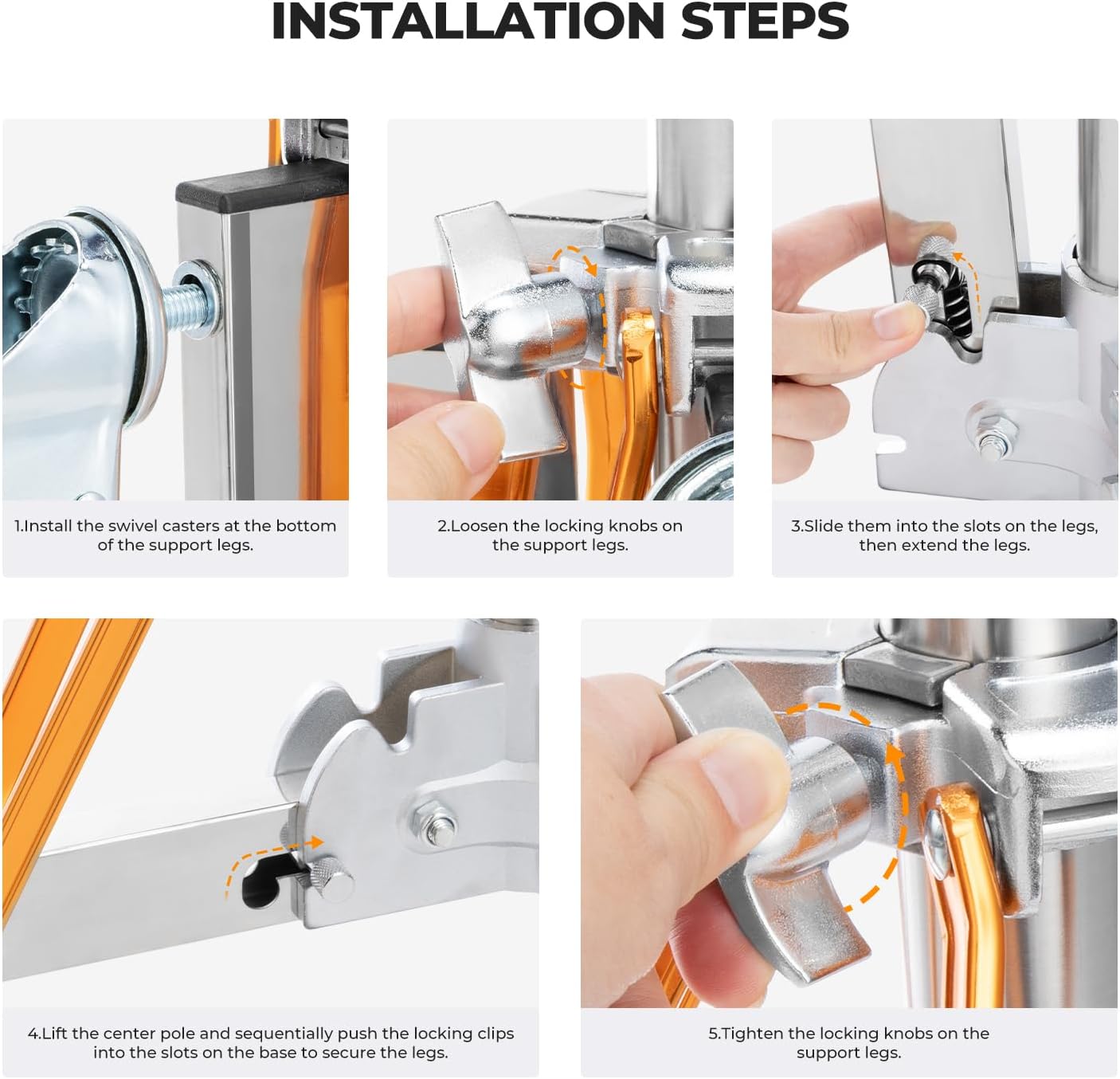 INSTALLATION STEPS

1.Install the swivel casters at the bottom of the support legs.

2.Loosen the locking knobs on the support legs.

3.Slide them into the slots on the legs, then extend the legs.

4.Lift the center pole and sequentially push the locking clips into the slots on the base to secure the legs.

5.Tighten the locking knobs on the support legs.