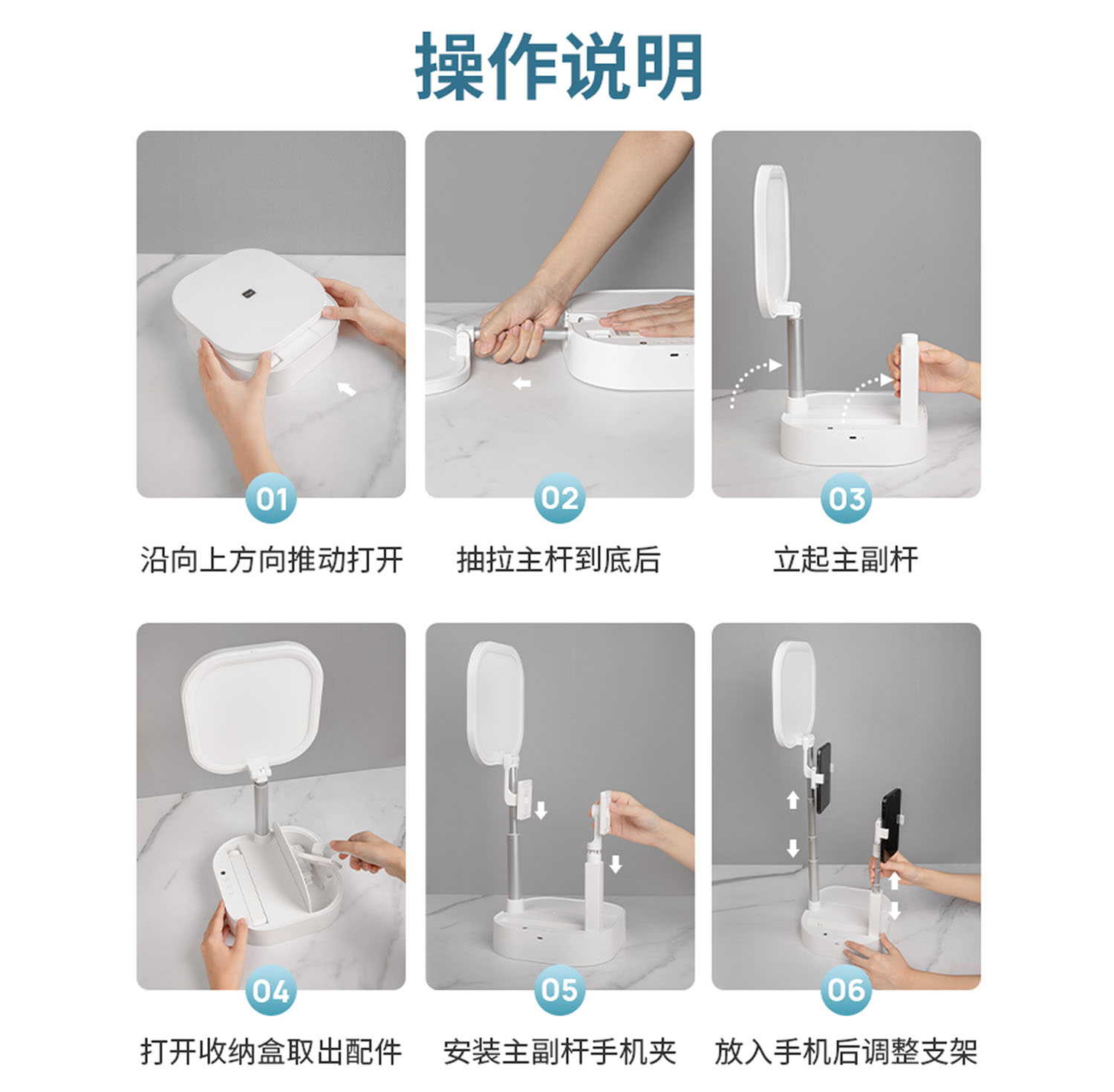 操作说明

01
沿向上方向推动打开

02
抽拉主杆到底后

03
立起主副杆

04
打开收纳盒取出配件

05
安装主副杆手机夹

06
放入手机后调整支架